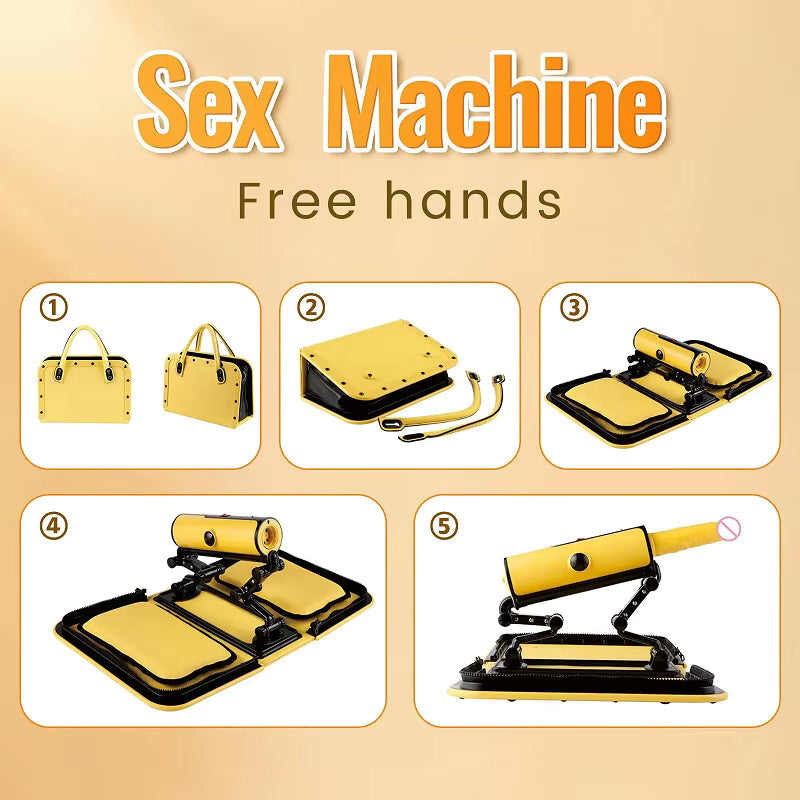 Sex Machine

Free hands

①

②

③

④

⑤